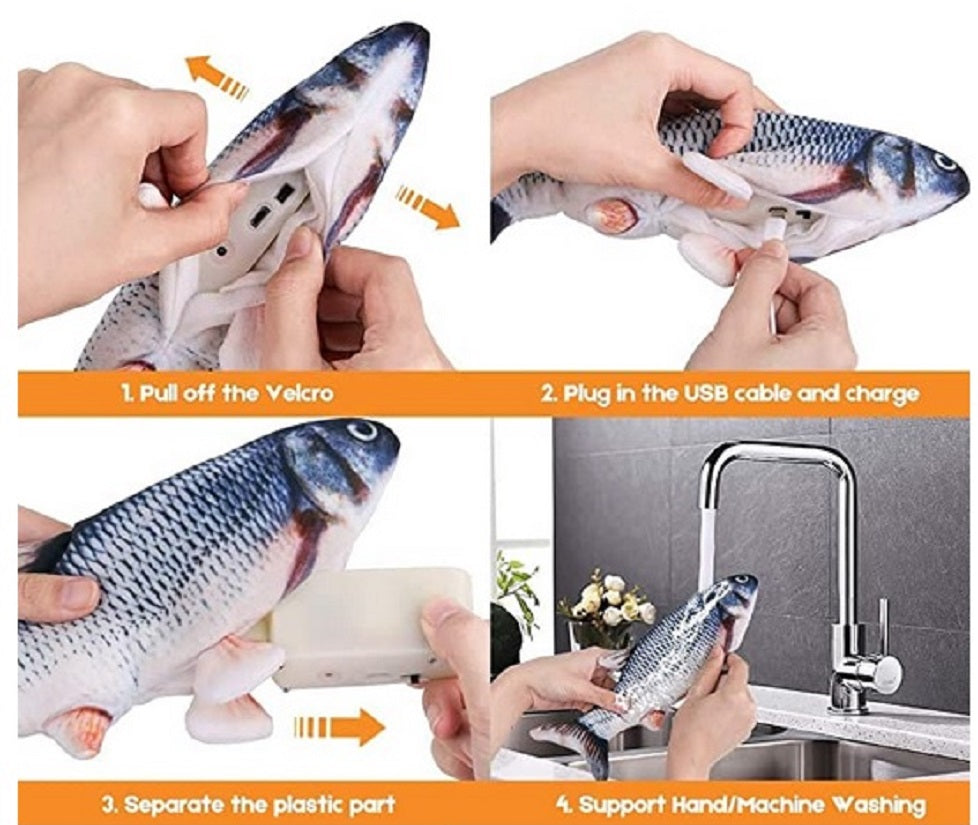 1. Pull off the Velcro

2. Plug in the USB cable and charge

3. Separate the plastic part

4. Support Hand/Machine Washing